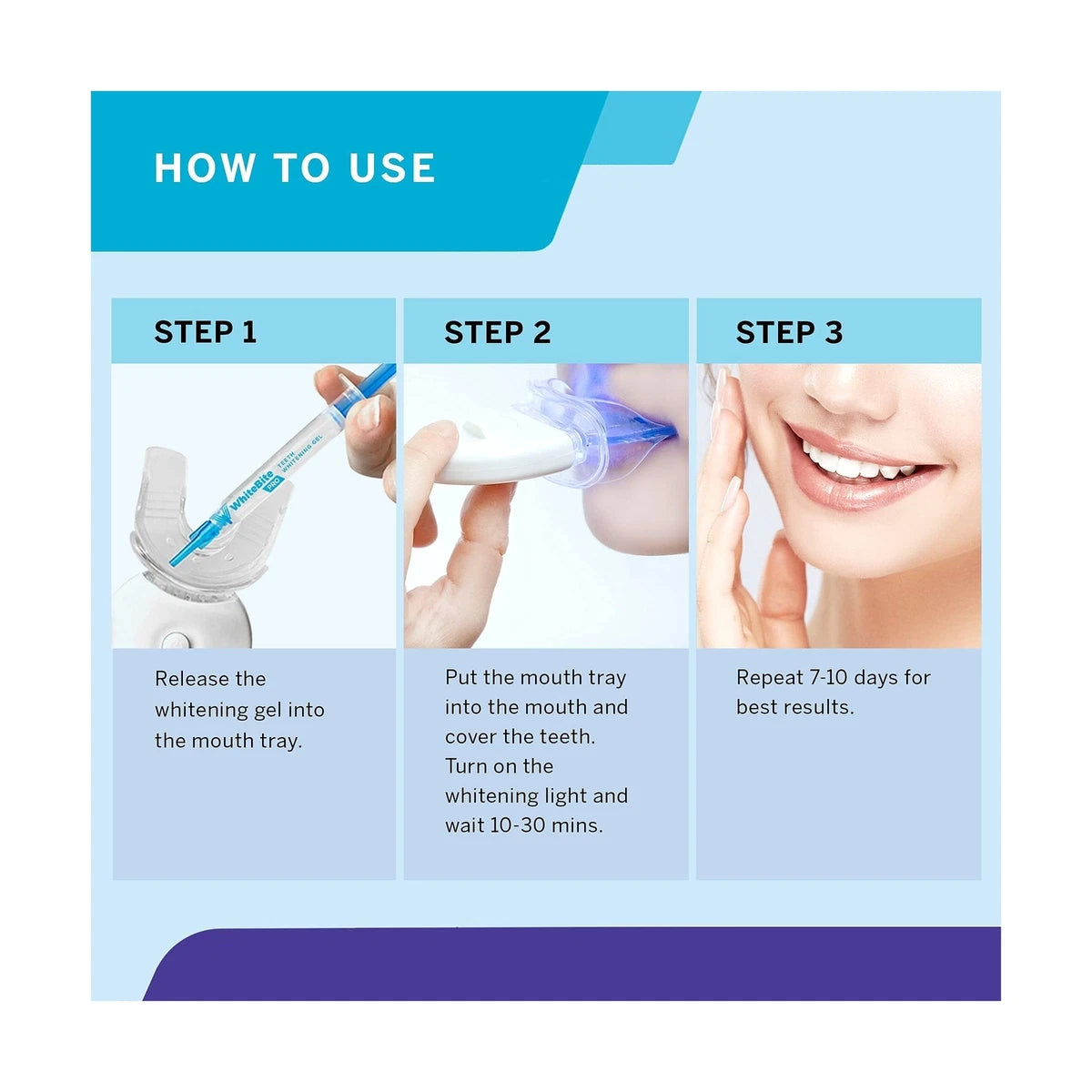 HOW TO USE

STEP 1

WhiteBite PRO TEETH WHITENING GEL

Release the whitening gel into the mouth tray.

STEP 2

Put the mouth tray into the mouth and cover the teeth. Turn on the whitening light and wait 10-30 mins.

STEP 3

Repeat 7-10 days for best results.